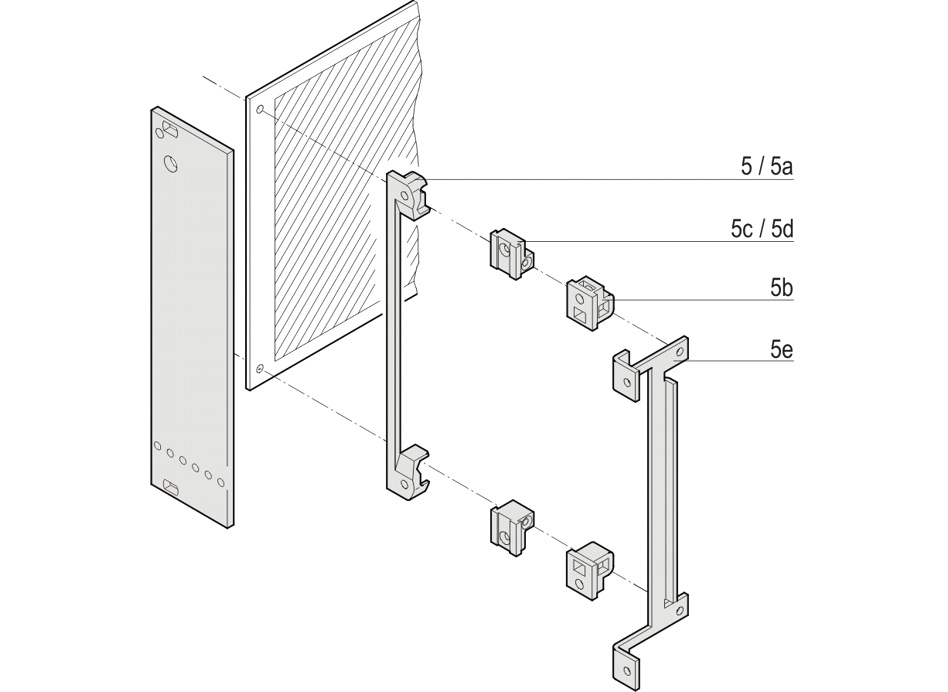 5 / 5a

5c / 5d

5b

5e